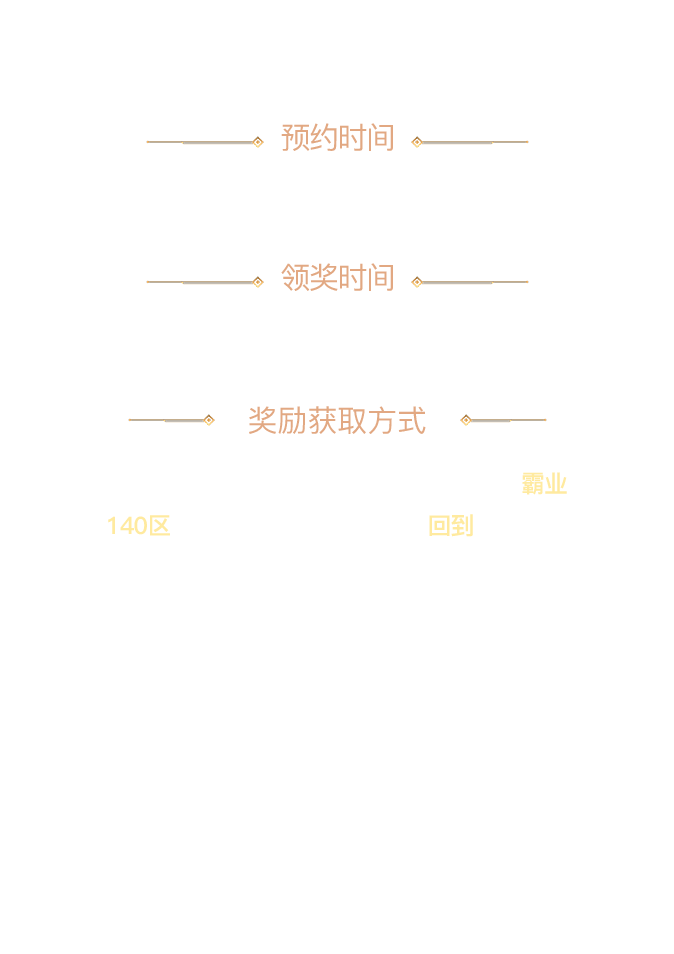 预约时间

领奖时间

奖励获取方式

霸业

140区

回到