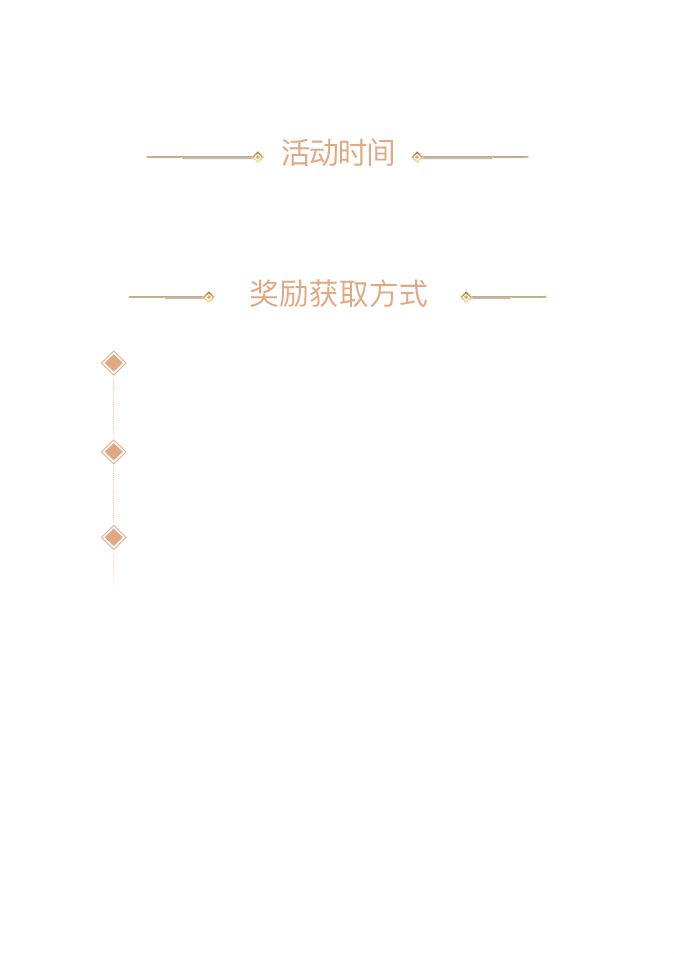 活动时间

奖励获取方式